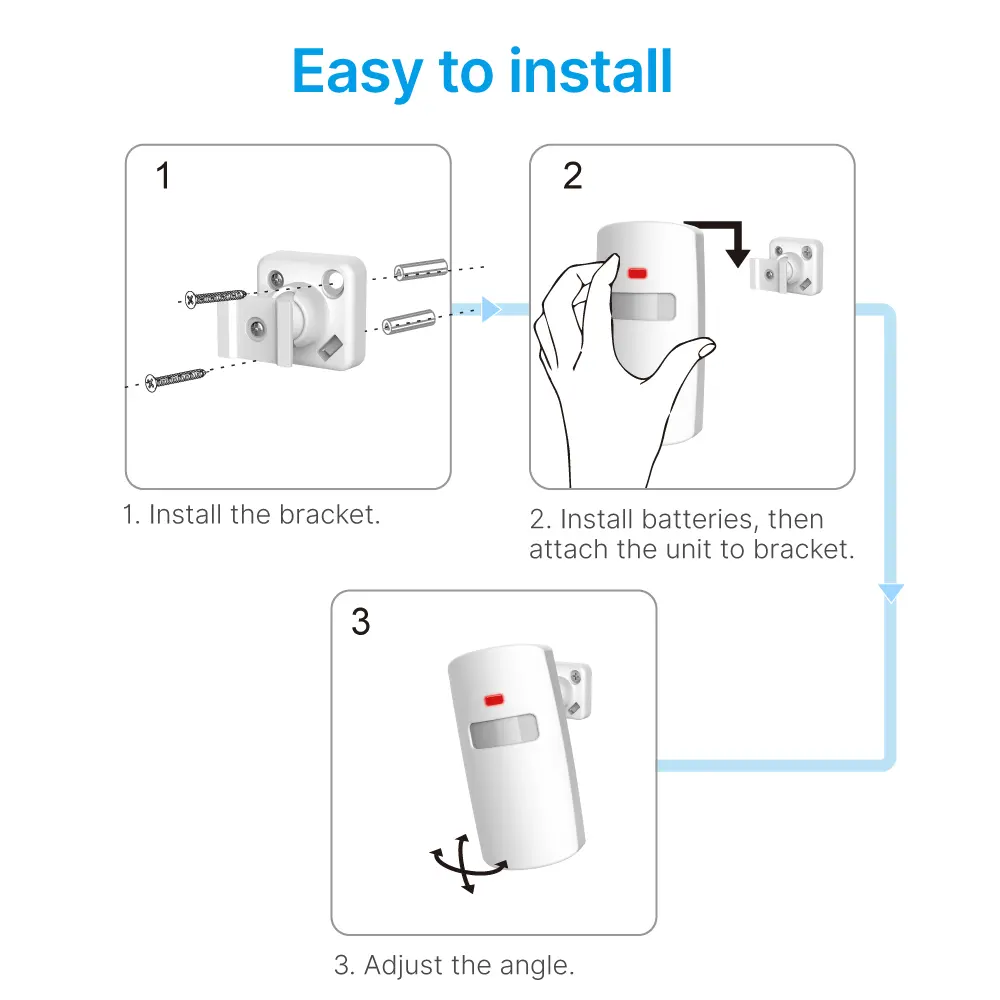 Easy to install

1

1. Install the bracket.

2

2. Install batteries, then attach the unit to bracket.

3

3. Adjust the angle.